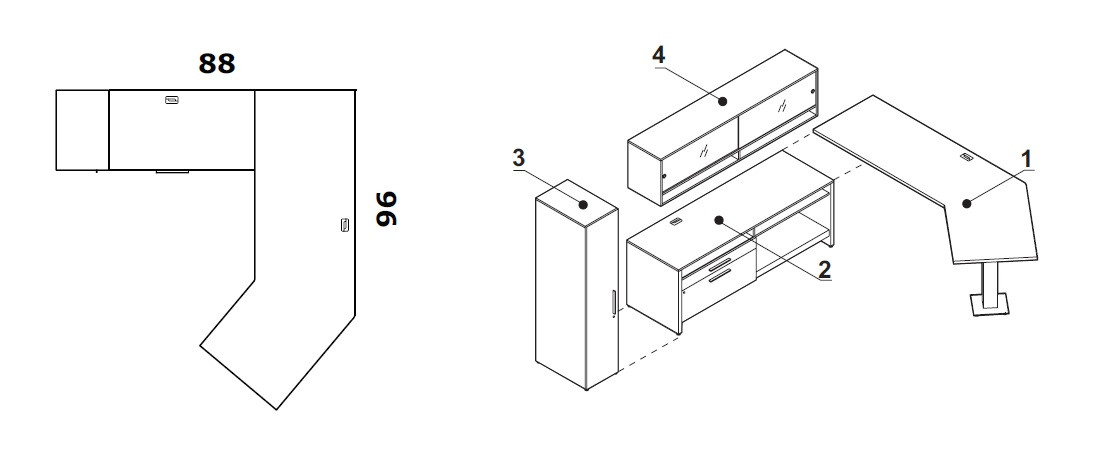 88

96

4

3

1

2